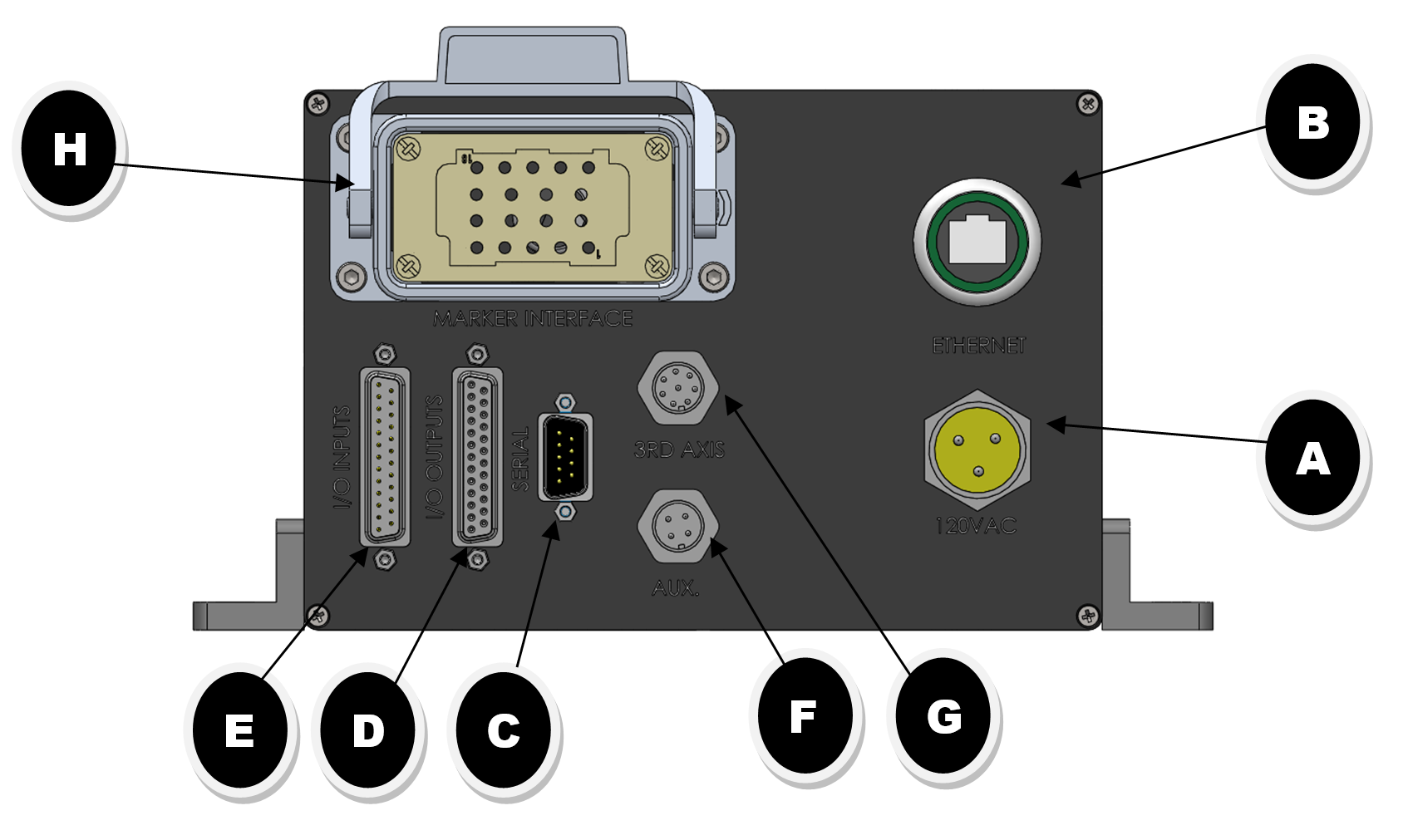 H

B

18

1

MARKER INTERFACE

ETHERNET

I/O INPUTS

I/O OUTPUTS

SERIAL

3RD AXIS

A

120VAC

AUX.

E

D

C

F

G